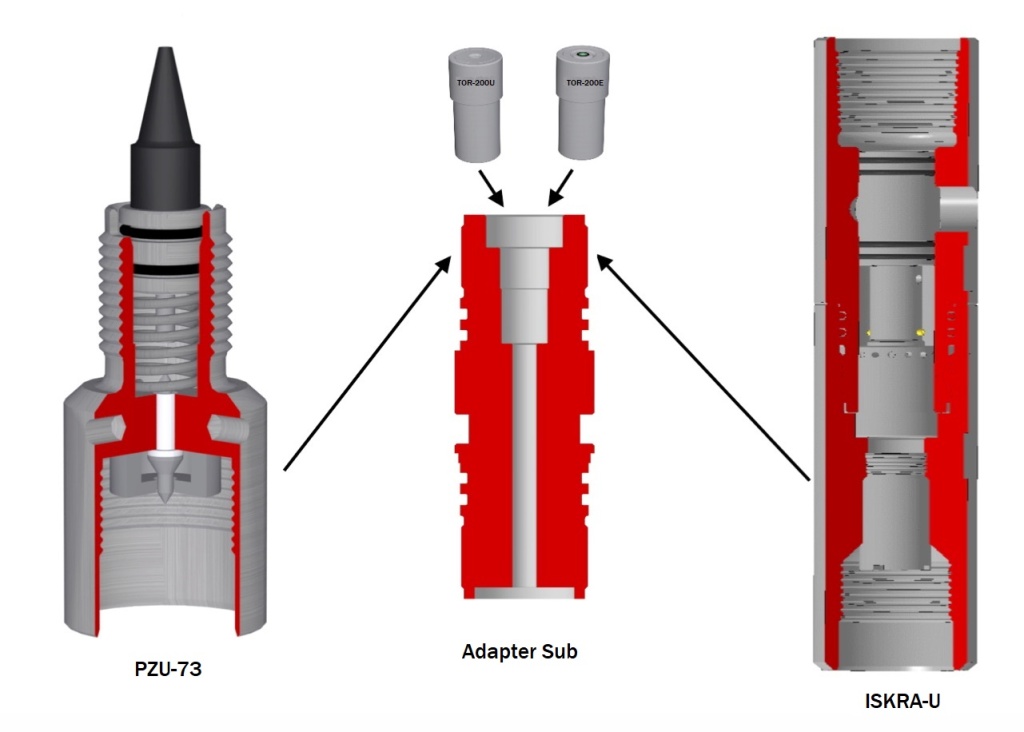 TOR-200U

TOR-200E

PZU-73

Adapter Sub

ISKRA-U